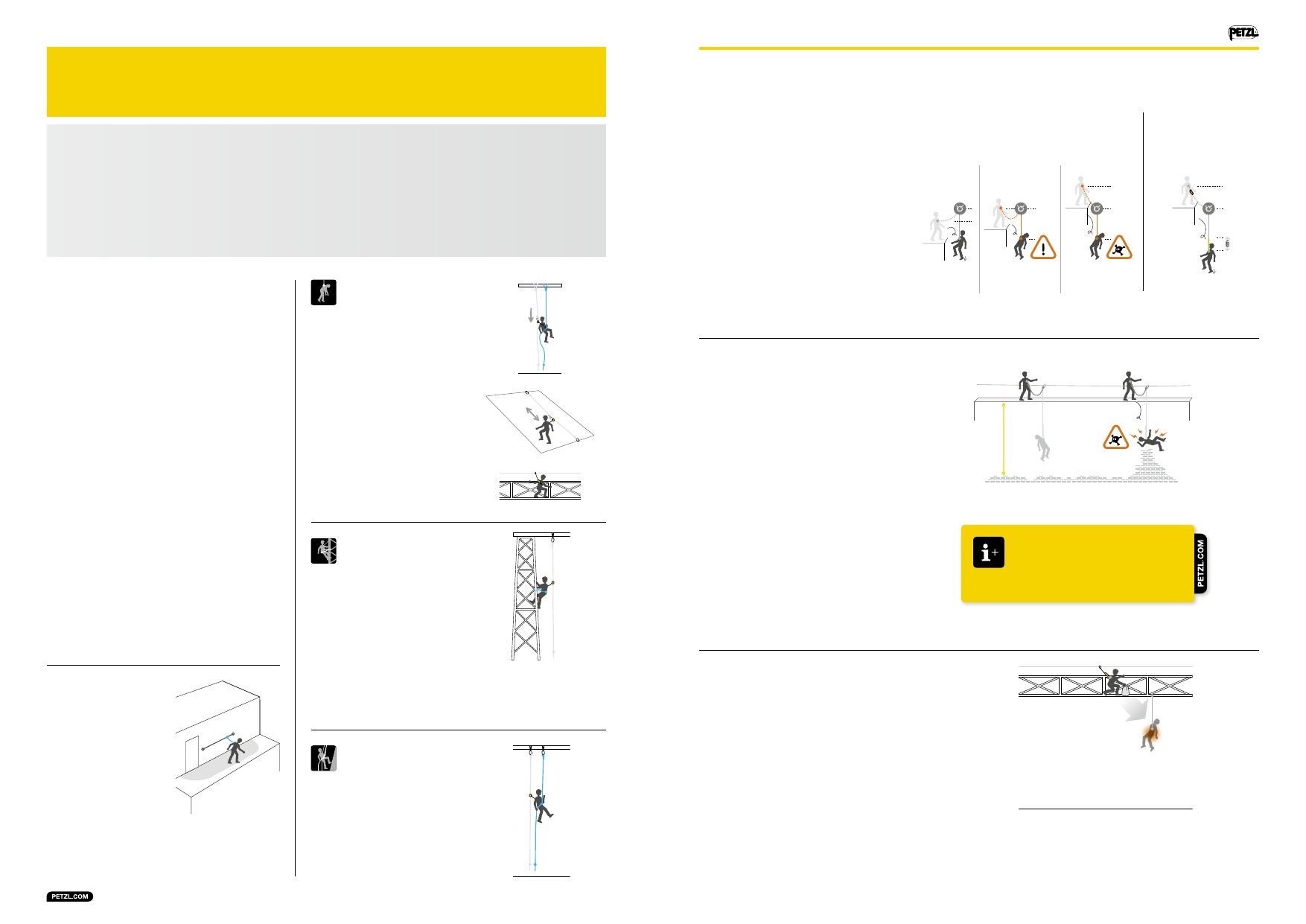 PETZL

PETZL.COM

PETZL.COM