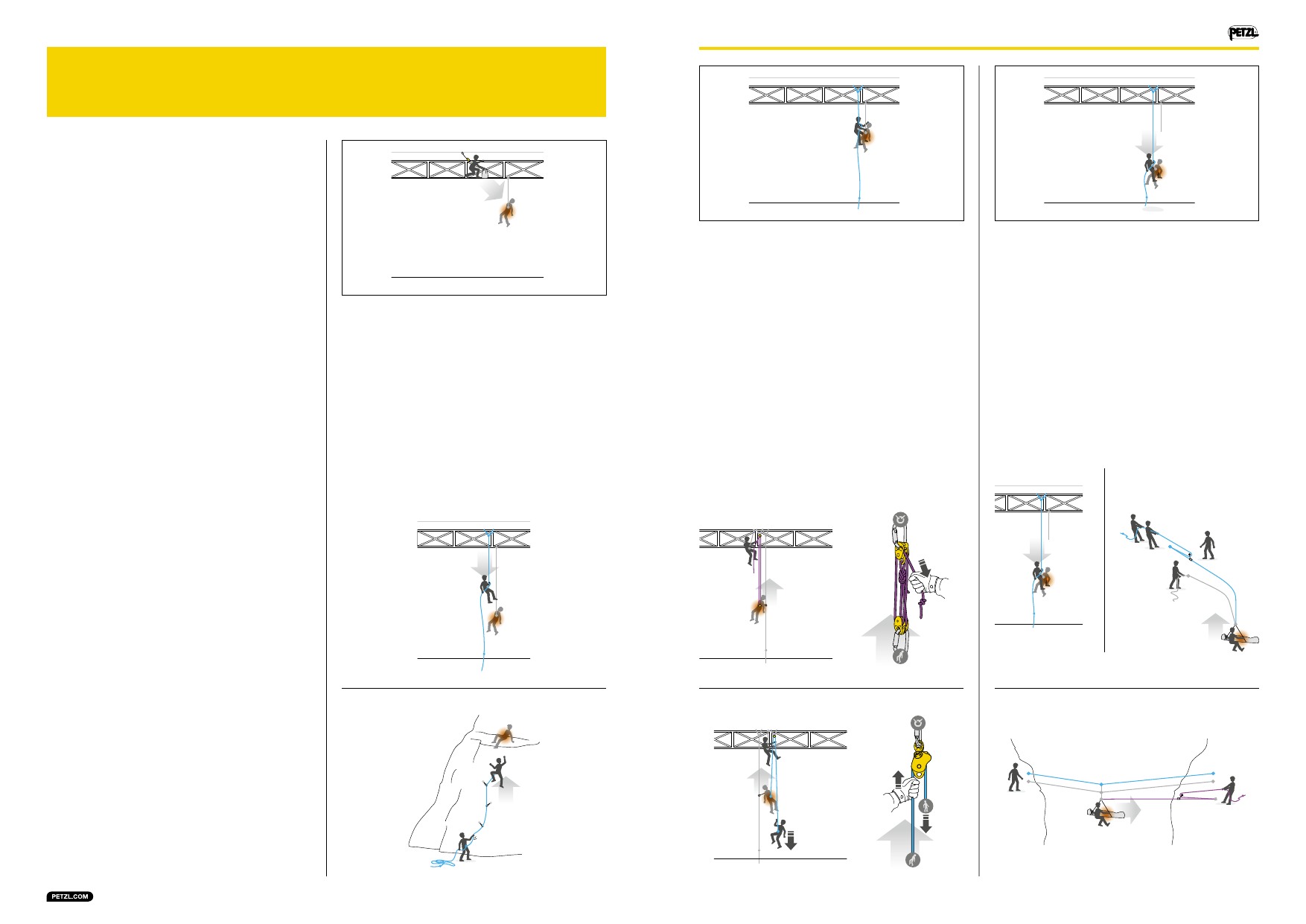 PETZL

PETZL.COM